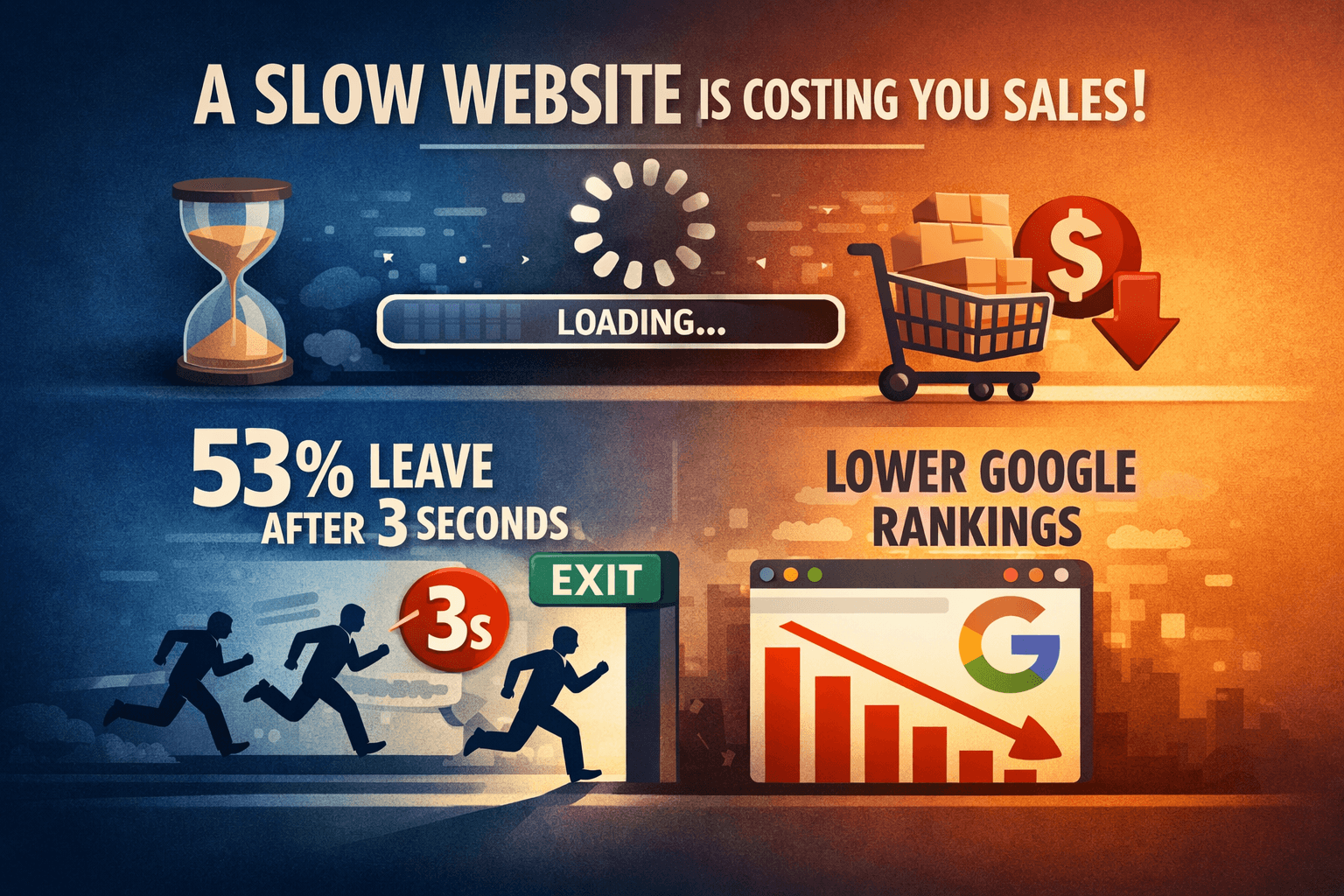 A SLOW WEBSITE IS COSTING YOU SALES!

LOADING...

$

53% LEAVE AFTER 3 SECONDS

3s

EXIT

LOWER GOOGLE RANKINGS

G